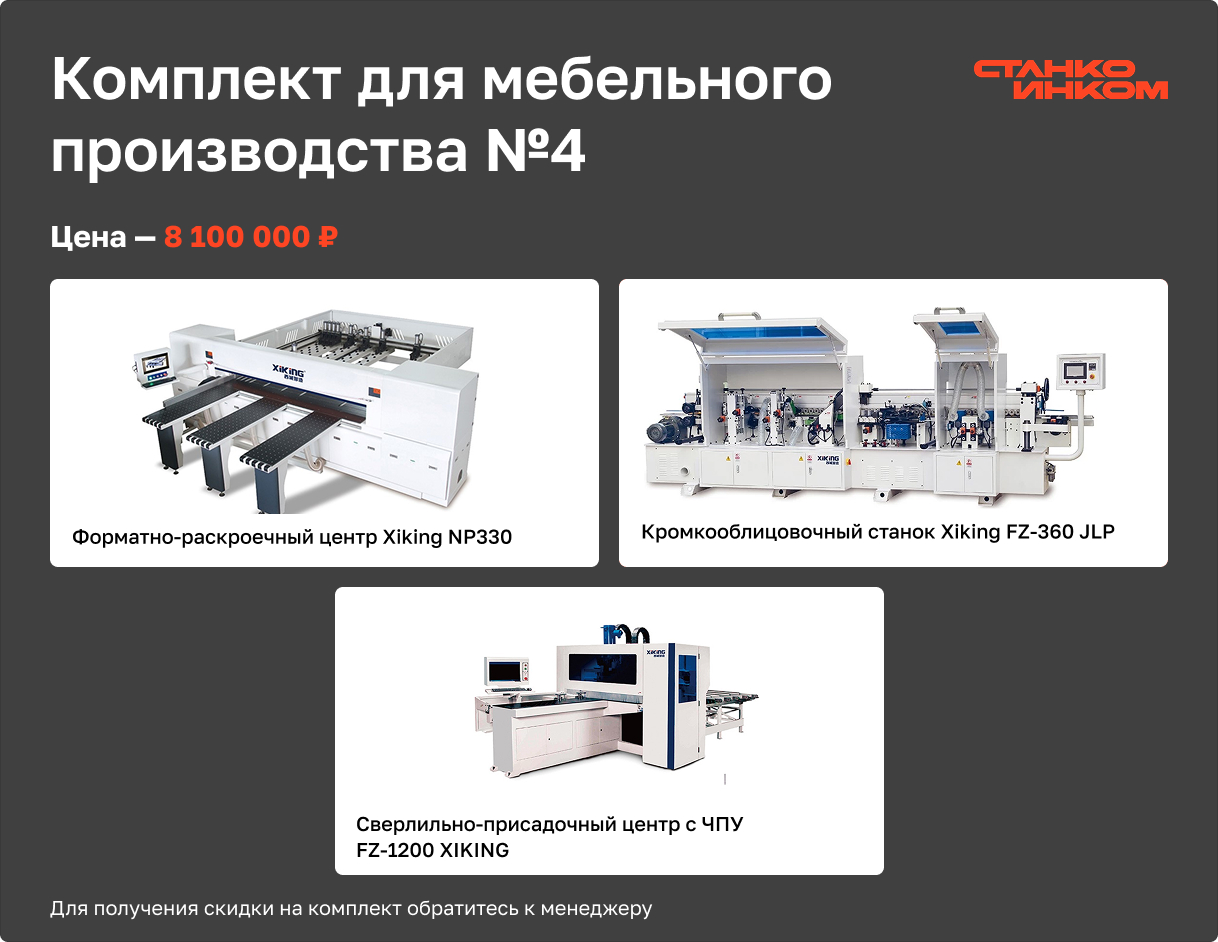 Комплект для мебельного производства №4

СТАНКО ИНКОМ

Цена — 8 100 000 ₽

XIKING

Форматно-раскроечный центр Xiking NP330

XIKING

Кромкооблицовочный станок Xiking FZ-360 JLP

XIKING

Сверлильно-присадочный центр с ЧПУ FZ-1200 XIKING

Для получения скидки на комплект обратитесь к менеджеру