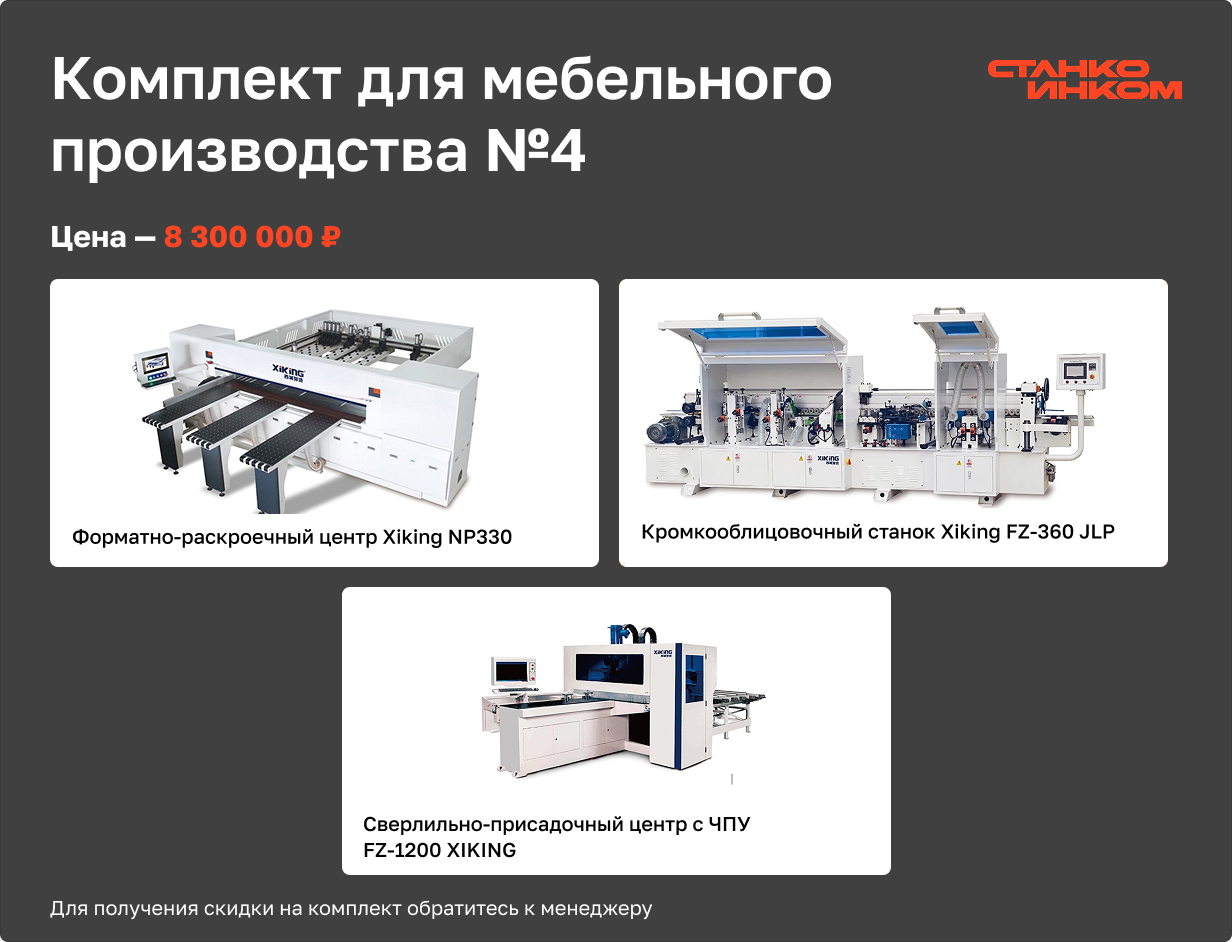 Комплект для мебельного производства №4

СТАНКО ИНКОМ

Цена — 8 300 000 ₽

XIKING

Форматно-раскроечный центр Xiking NP330

XIKING

Кромкооблицовочный станок Xiking FZ-360 JLP

XIKING

Сверлильно-присадочный центр с ЧПУ FZ-1200 XIKING

Для получения скидки на комплект обратитесь к менеджеру